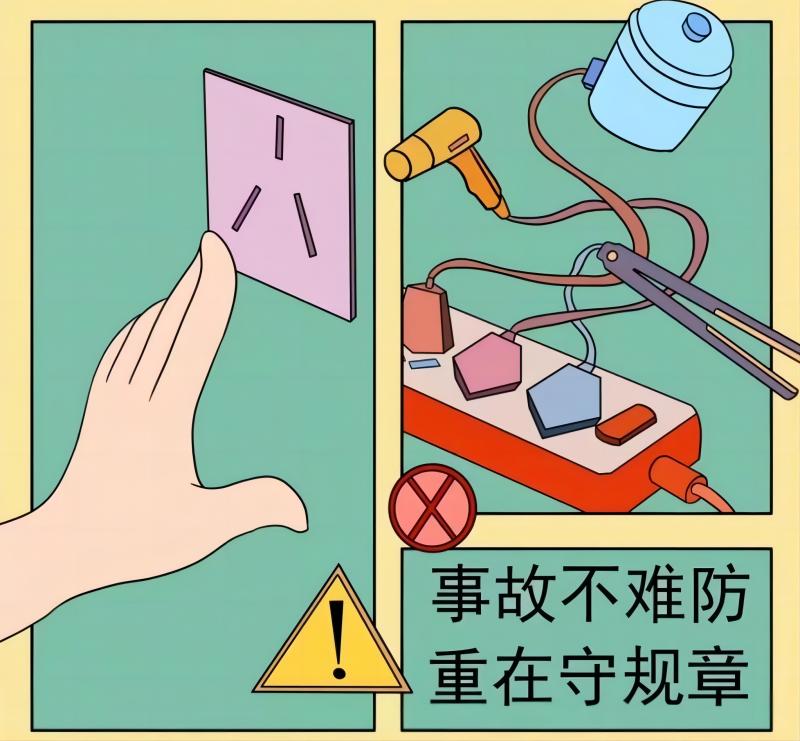 事故不难防
重在守规章